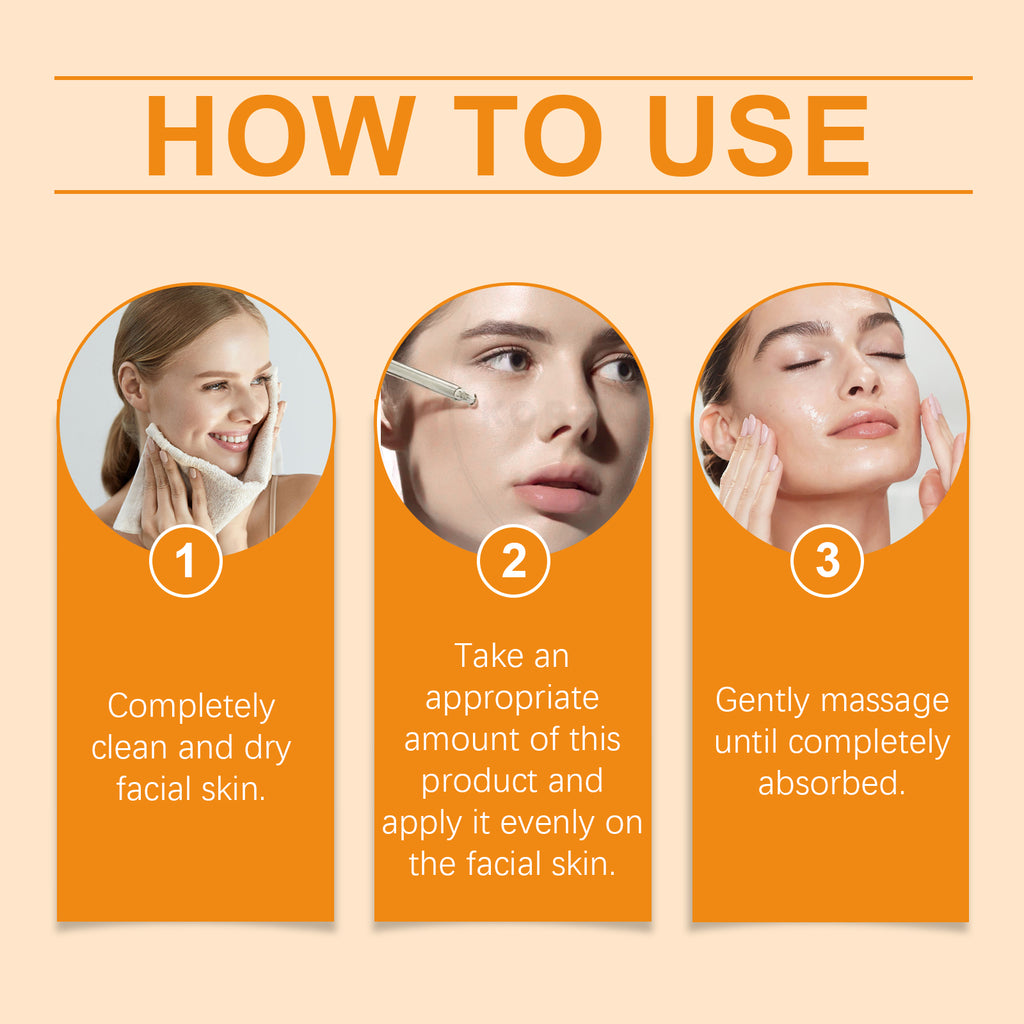 HOW TO USE

1

Completely clean and dry facial skin.

2

Take an appropriate amount of this product and apply it evenly on the facial skin.

3

Gently massage until completely absorbed.